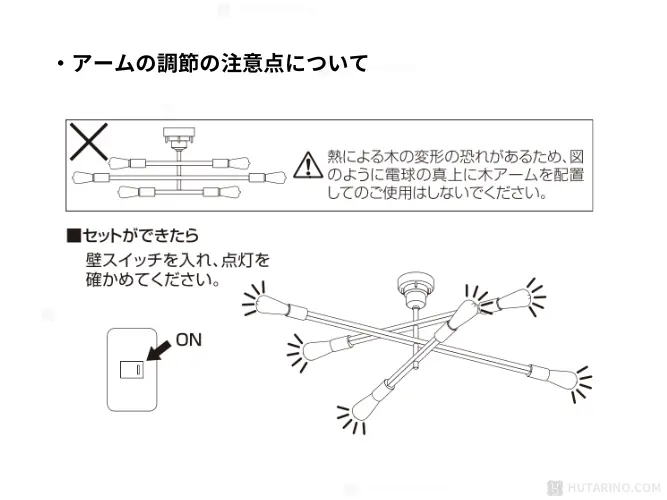 ・アームの調節の注意点について

熱による木の変形の恐れがあるため、図のように電球の真上に木アームを配置してのご使用はしないでください。

■セットができたら
壁スイッチを入れ、点灯を確かめてください。

ON

HUTARINO.COM