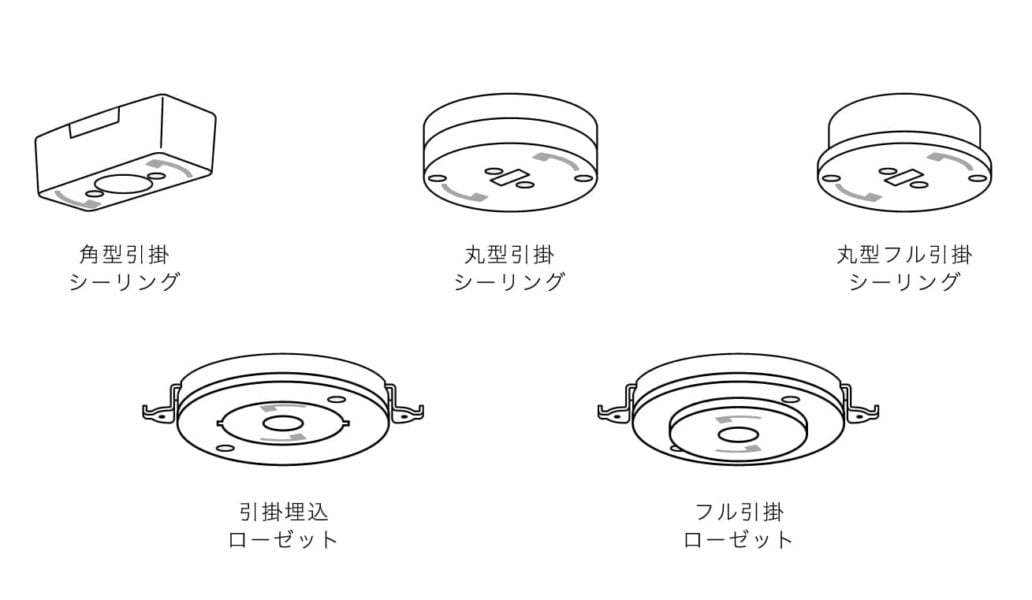 角型引掛
シーリング

丸型引掛
シーリング

丸型フル引掛
シーリング

引掛埋込
ローゼット

フル引掛
ローゼット